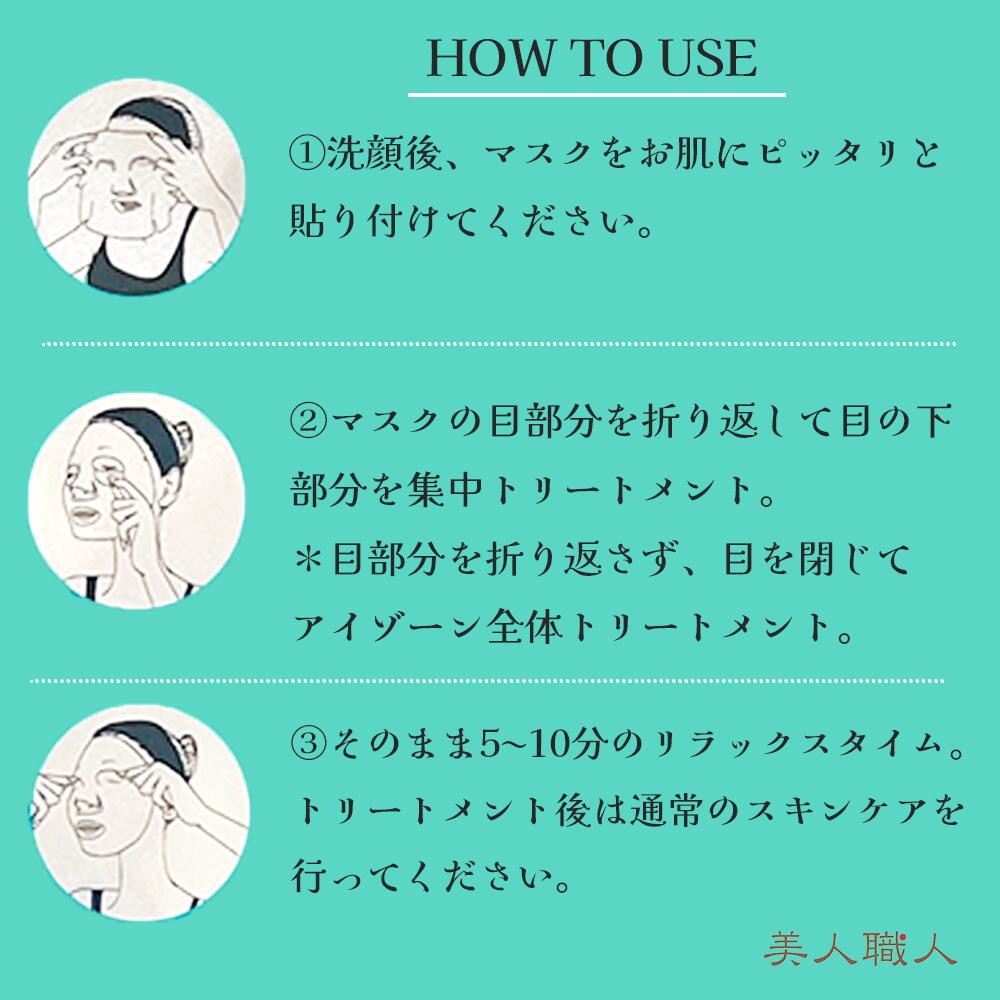 HOW TO USE

①洗顔後、マスクをお肌にピッタリと貼り付けてください。

②マスクの目部分を折り返して目の下部分を集中トリートメント。
＊目部分を折り返さず、目を閉じてアイゾーン全体トリートメント。

③そのまま5~10分のリラックスタイム。トリートメント後は通常のスキンケアを行ってください。

美人職人