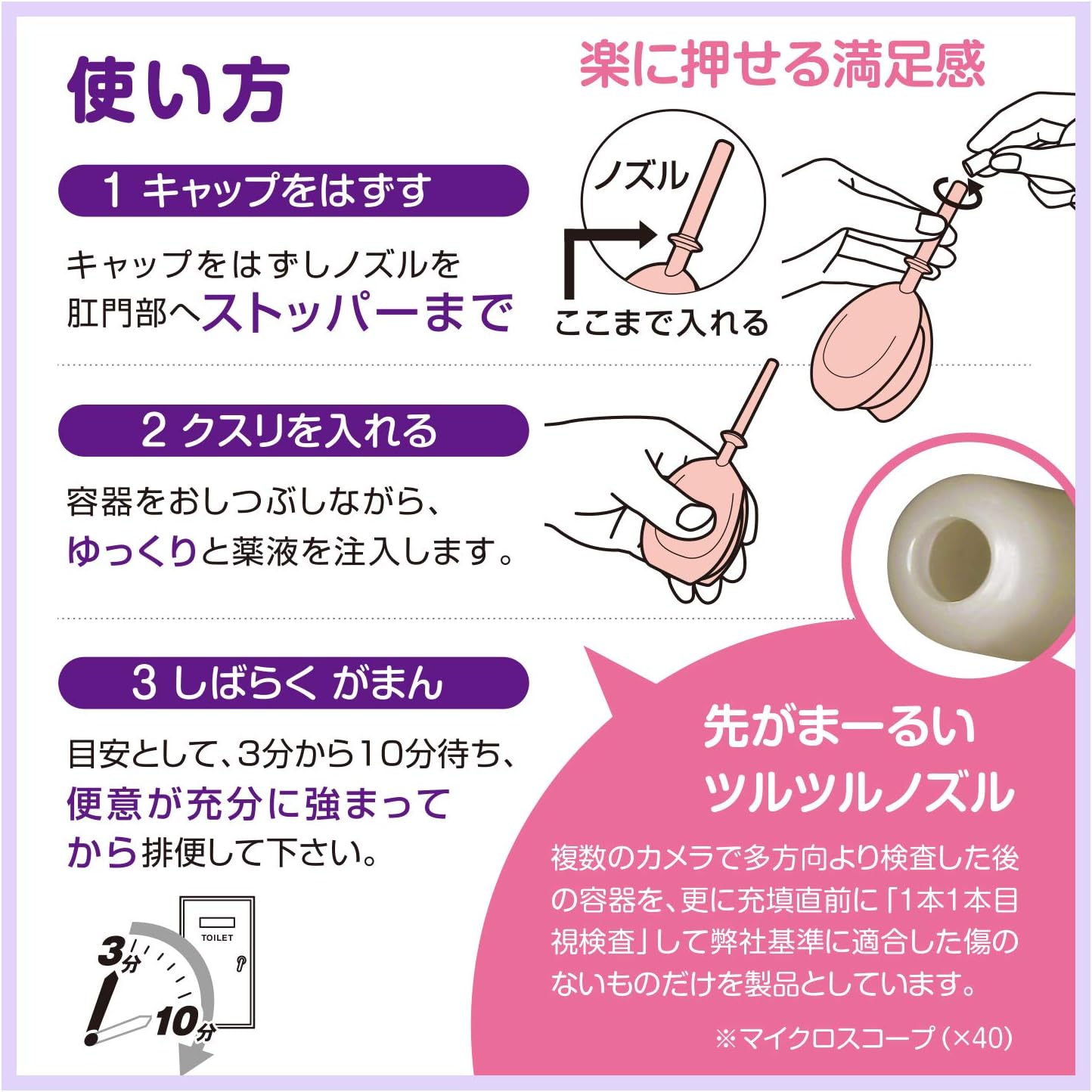 使い方

楽に押せる満足感

1 キャップをはずす

キャップをはずしノズルを肛門部へストッパーまで

ノズル

ここまで入れる

2 クスリを入れる

容器をおしつぶしながら、ゆっくりと薬液を注入します。

3 しばらく がまん

目安として、3分から10分待ち、便意が充分に強まってから排便して下さい。

TOILET

3分

10分

先がまーるい ツルツルノズル

複数のカメラで多方向より検査した後の容器を、更に充填直前に「1本1本目視検査」して弊社基準に適合した傷のないものだけを製品としています。

※マイクロスコープ(×40)