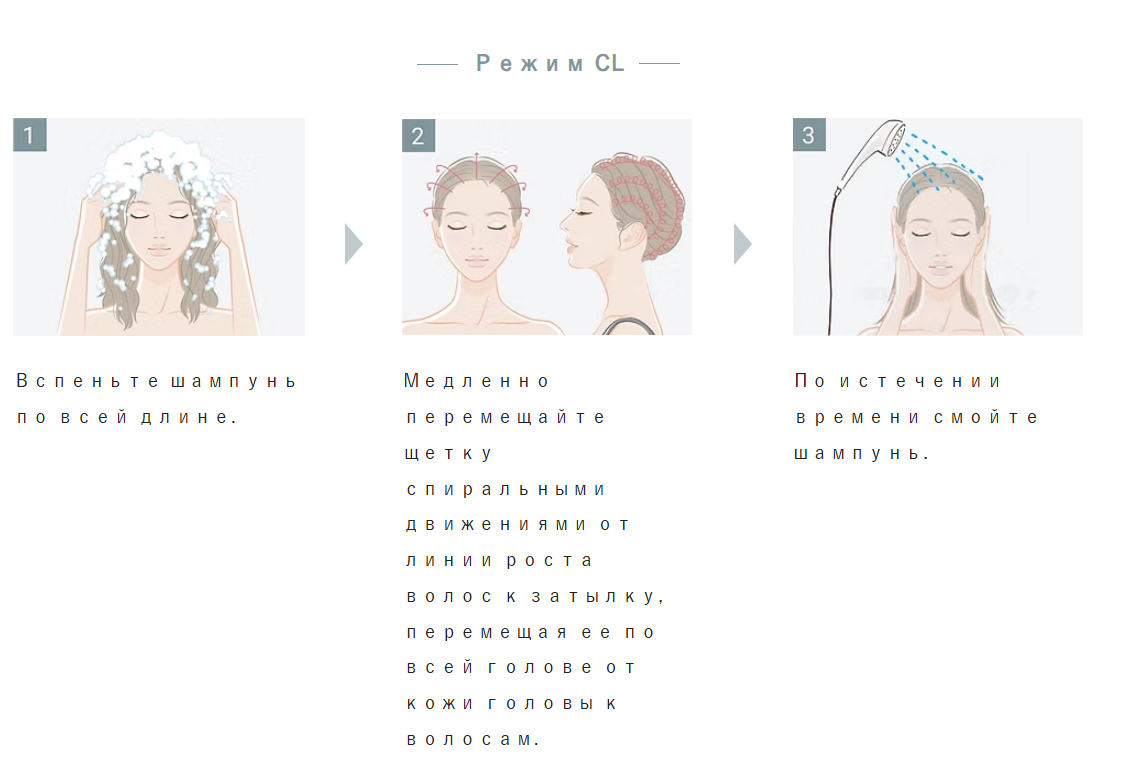 Режим CL

1

Вспеньте шампунь по всей длине.

2

Медленно перемещайте щетку спиральными движениями от линии роста волос к затылку, перемещая ее по всей голове от кожи головы к волосам.

3

По истечении времени смойте шампунь.