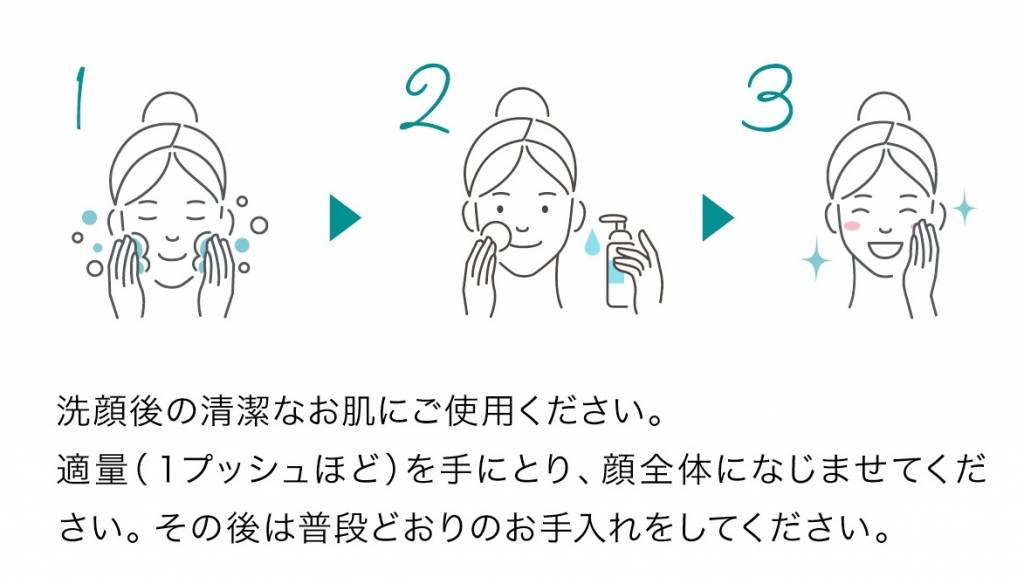 1

2

3

洗顔後の清潔なお肌にご使用ください。
適量（1プッシュほど）を手にとり、顔全体になじませてください。その後は普段どおりのお手入れをしてください。