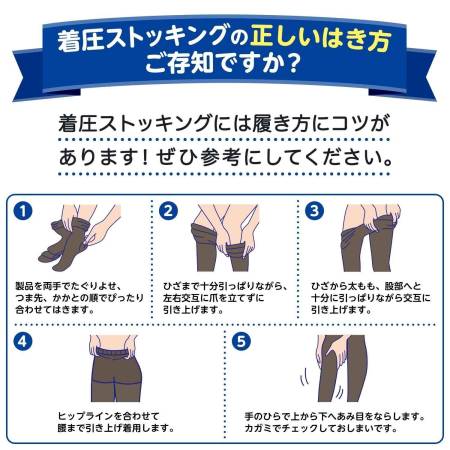 着圧ストッキングの正しいはき方
ご存知ですか?

着圧ストッキングには履き方にコツがあります!ぜひ参考にしてください。

1
製品を両手でたぐりよせ、つま先、かかとの順でぴったり合わせてはきます。

2
ひざまで十分引っぱりながら、左右交互に爪を立てずに引き上げます。

3
ひざから太もも、股部へと十分に引っぱりながら交互に引き上げます。

4
ヒップラインを合わせて腰まで引き上げ着用します。

5
手のひらで上から下へあみ目をならします。カガミでチェックしておしまいです。