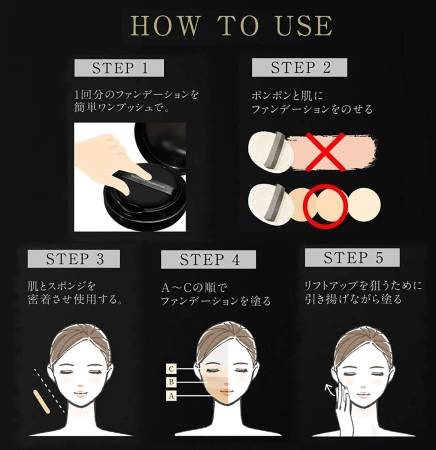 HOW TO USE

STEP 1

1回分のファンデーションを簡単ワンプッシュで。

STEP 2

ポンポンと肌にファンデーションをのせる

STEP 3

肌とスポンジを密着させ使用する。

STEP 4

A～Cの順でファンデーションを塗る

C
B
A

STEP 5

リフトアップを狙うために引き揚げながら塗る