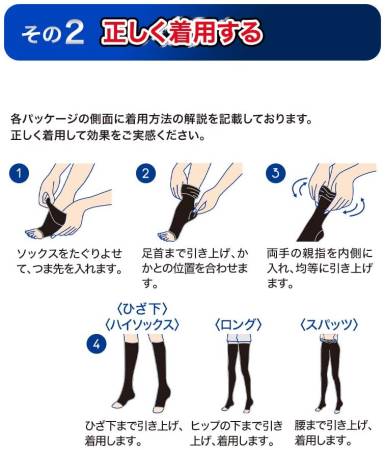 その2 正しく着用する

各パッケージの側面に着用方法の解説を記載しております。
正しく着用して効果をご実感ください。

1

ソックスをたぐりよせて、つま先を入れます。

2

足首まで引き上げ、かかとの位置を合わせます。

3

両手の親指を内側に入れ、均等に引き上げます。

4

〈ひざ下〉
〈ハイソックス〉

ひざ下まで引き上げ、着用します。

〈ロング〉

ヒップの下まで引き上げ、着用します。

〈スパッツ〉

腰まで引き上げ、着用します。